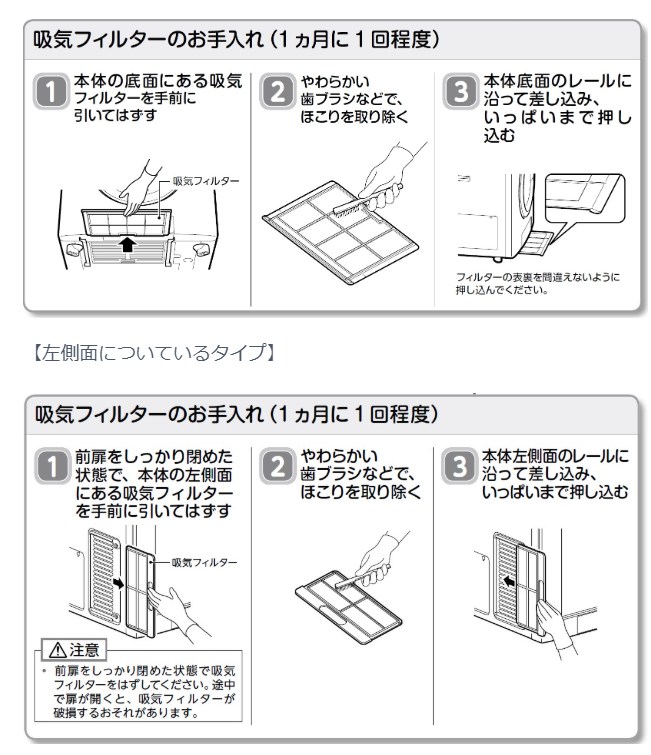 吸気フィルターのお手入れ（1ヵ月に1回程度）

1 本体の底面にある吸気フィルターを手前に引いてはずす

吸気フィルター

2 やわらかい歯ブラシなどで、ほこりを取り除く

3 本体底面のレールに沿って差し込み、いっぱいまで押し込む

フィルターの表裏を間違えないように押し込んでください。

【左側面についているタイプ】

吸気フィルターのお手入れ（1ヵ月に1回程度）

1 前扉をしっかり閉めた状態で、本体の左側面にある吸気フィルターを手前に引いてはずす

吸気フィルター

⚠注意
・前扉をしっかり閉めた状態で吸気フィルターをはずしてください。途中で扉が開くと、吸気フィルターが破損するおそれがあります。

2 やわらかい歯ブラシなどで、ほこりを取り除く

3 本体左側面のレールに沿って差し込み、いっぱいまで押し込む